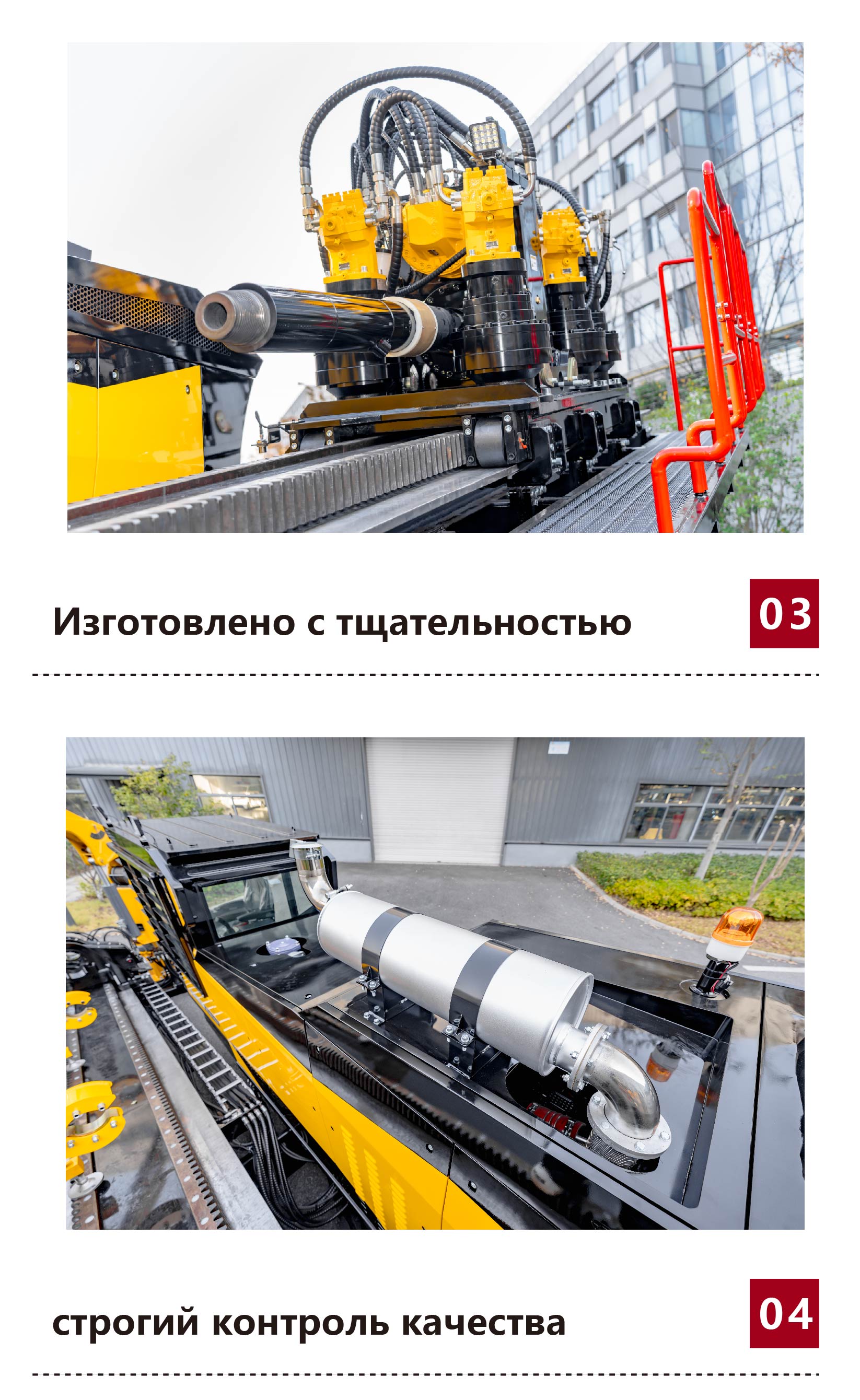 Изготовлено с тщательностью

03

строгий контроль качества

04